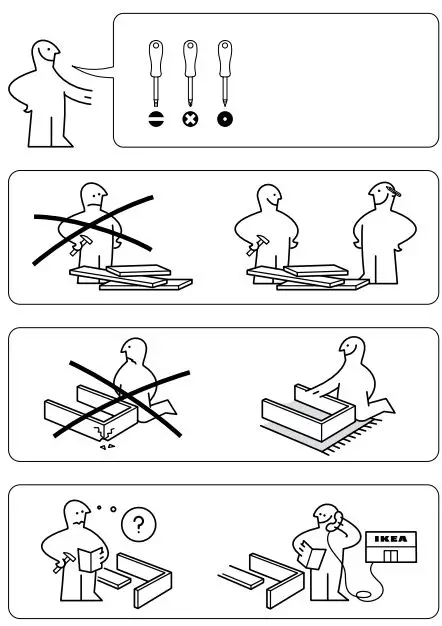 ?

IKEA