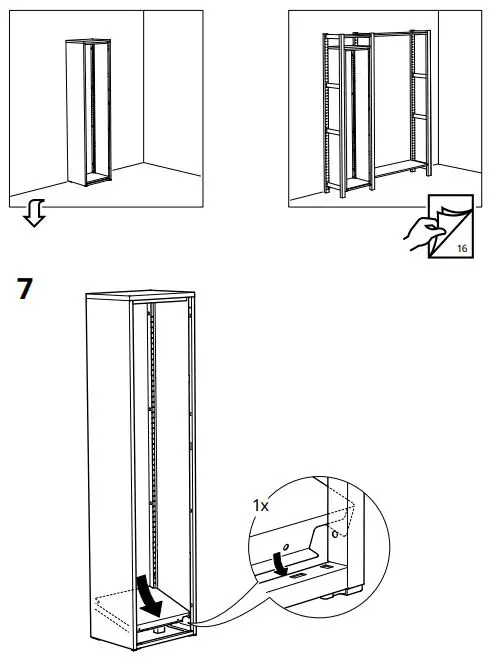 16

7

1x