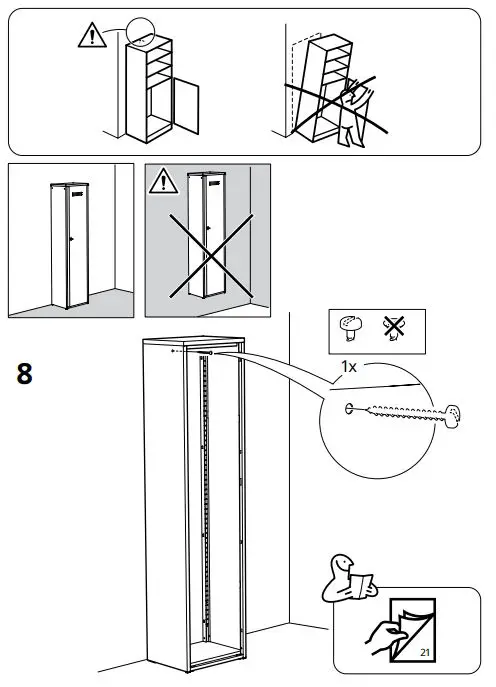 8

1x

21