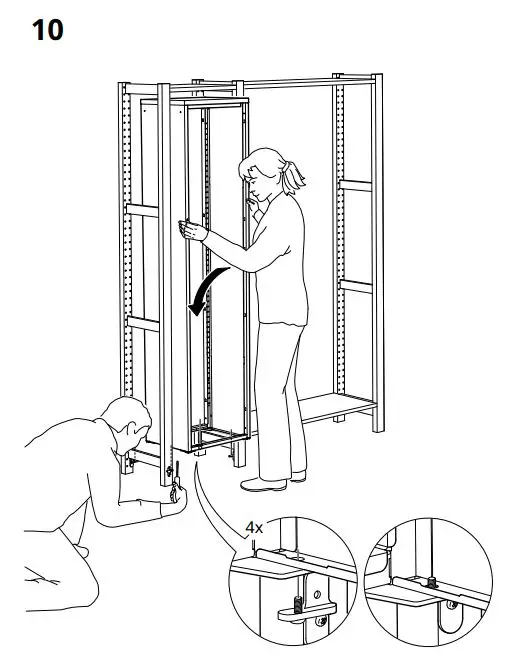 10

4x