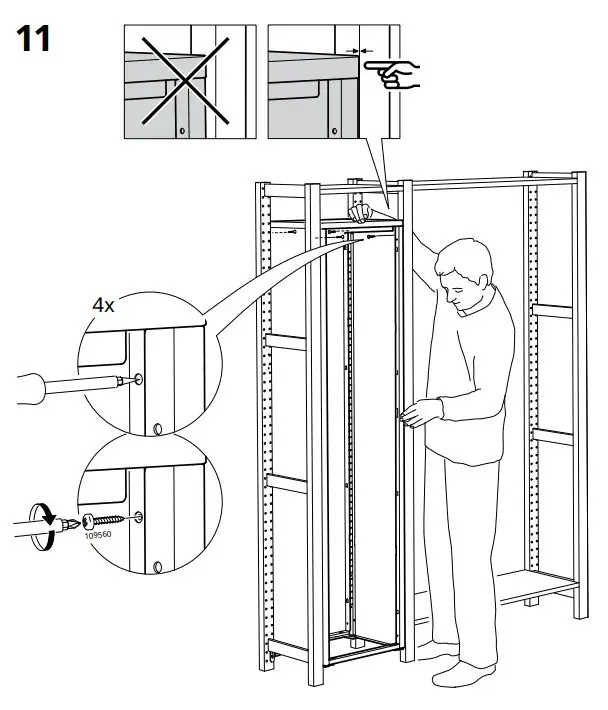 11

4x

109560