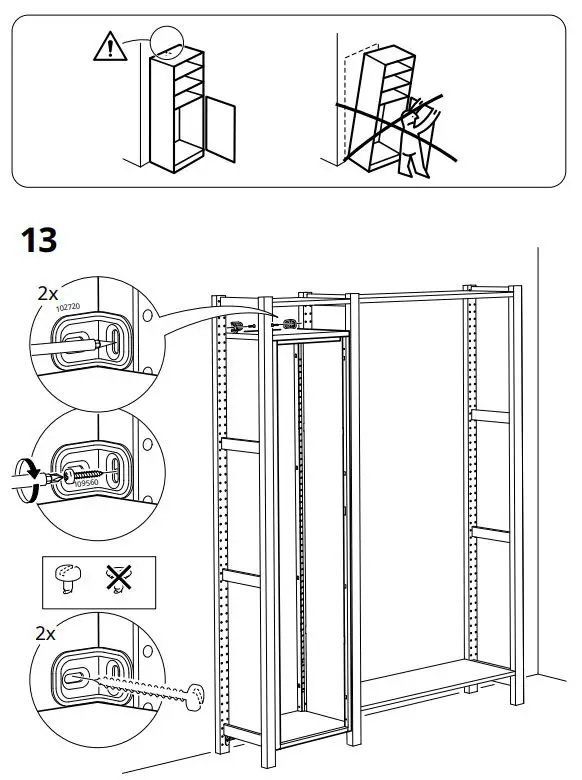 13

2x
102720

109560

2x