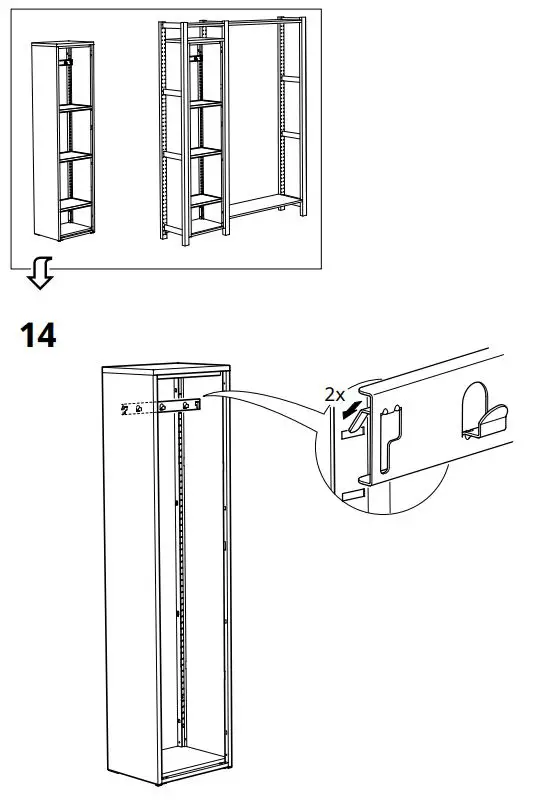 14

2x