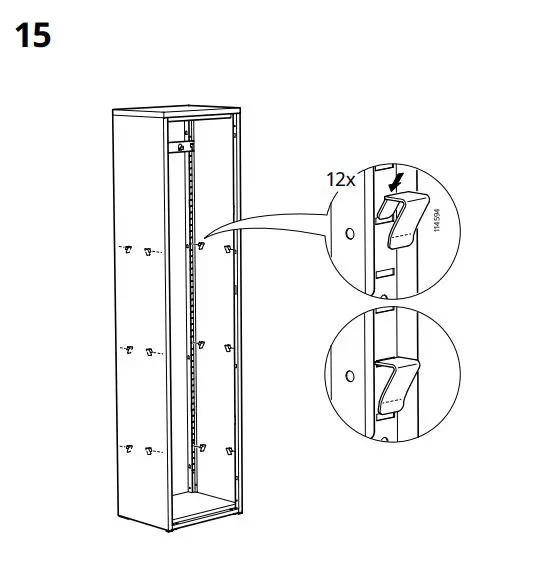 15

12x

114594