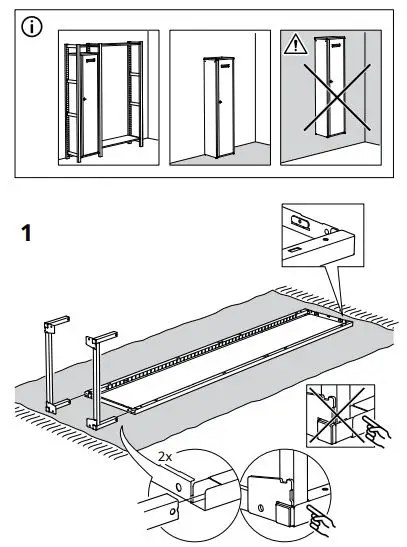 1

2x