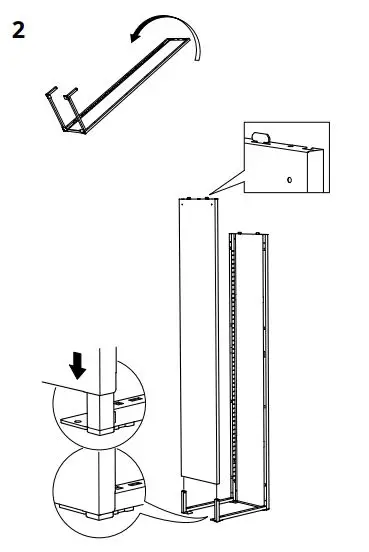 2