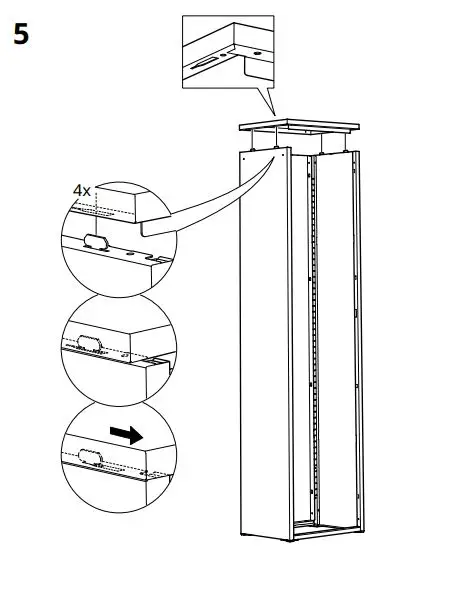 5

4x