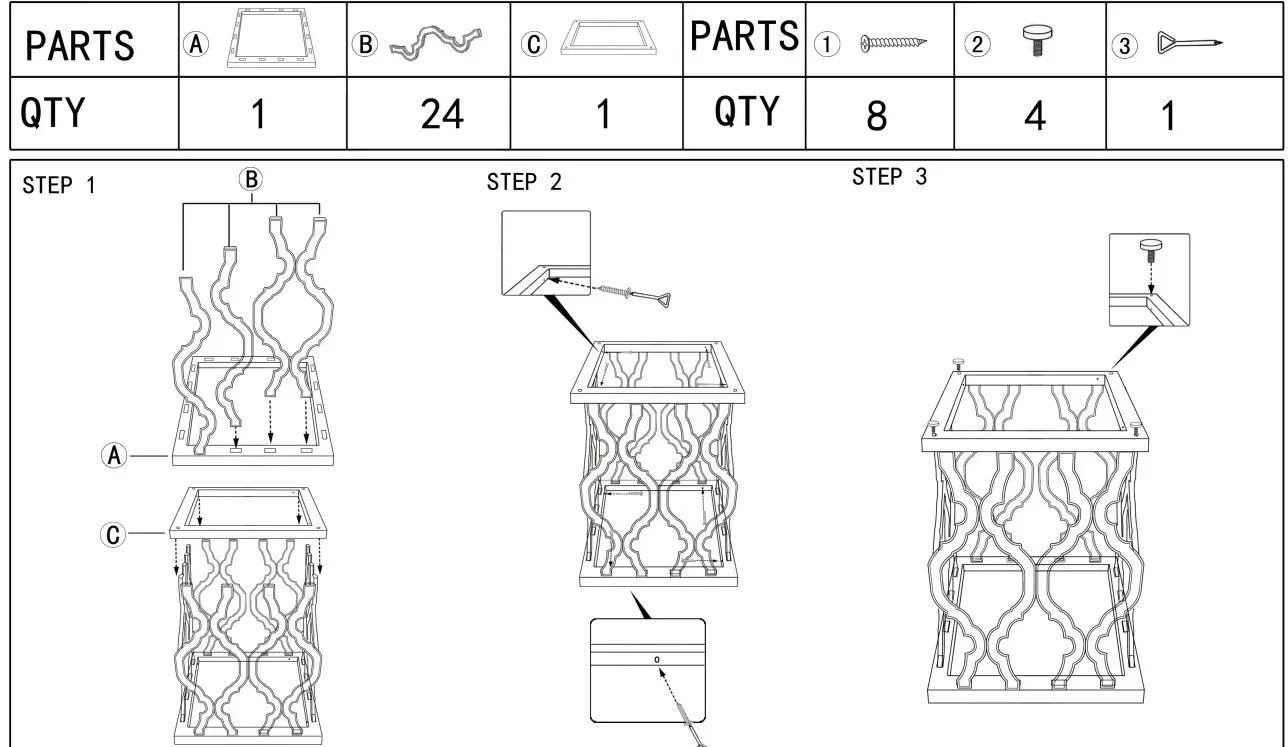 | PARTS | Ⓐ | Ⓑ | Ⓒ | PARTS | ① | ② | ③ |
|---|---|---|---|---|---|---|---|
| QTY | 1 | 24 | 1 | QTY | 8 | 4 | 1 |

STEP 1

Ⓑ

Ⓐ

Ⓒ

STEP 2

STEP 3