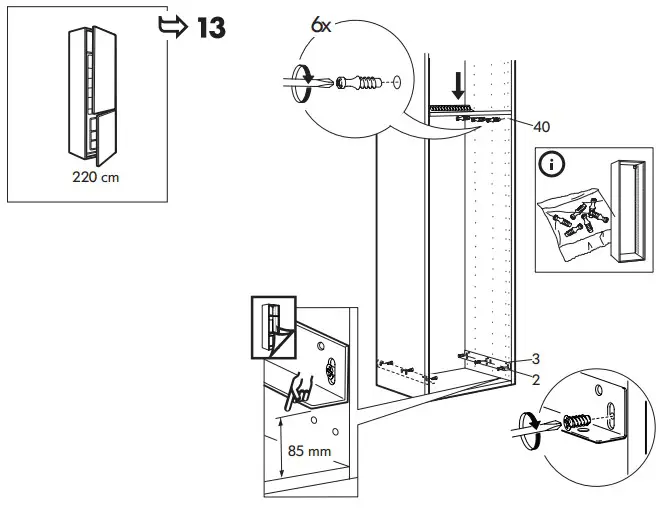 220 cm

13

6x

40

i

3

2

85 mm