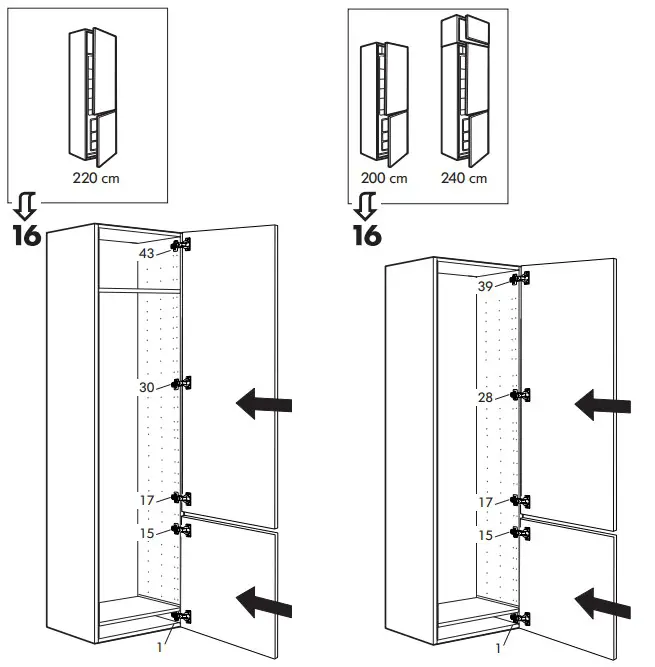 220 cm

16

43

30

17

15

1

200 cm

240 cm

16

39

28

17

15

1