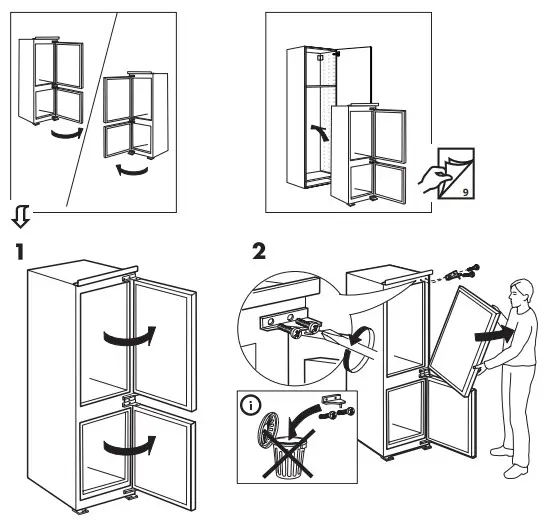 9

1

2

i