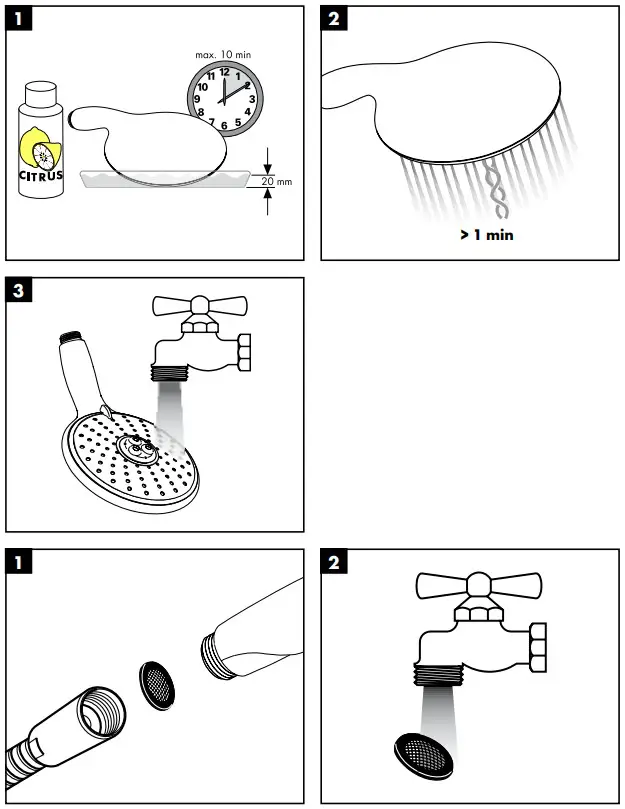 1

max. 10 min

12
1
2
3
4
5
6
7
8
9
10
11

CITRUS

20 mm

2

> 1 min

3

1

2