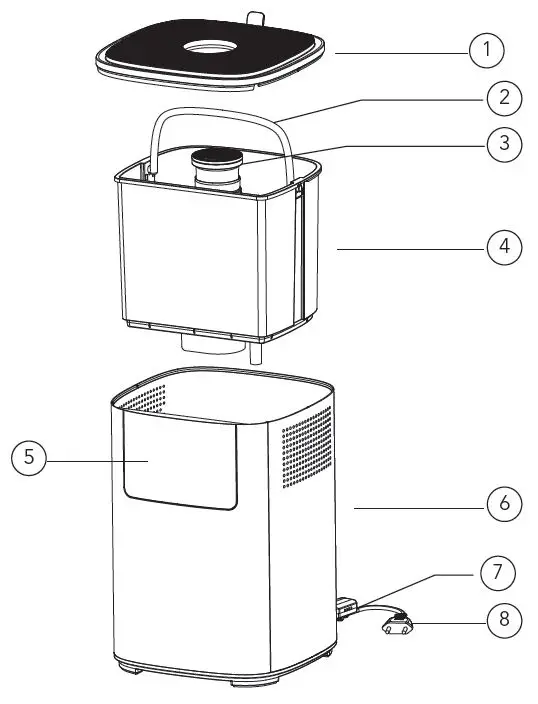 1
2
3
4
5
6
7
8