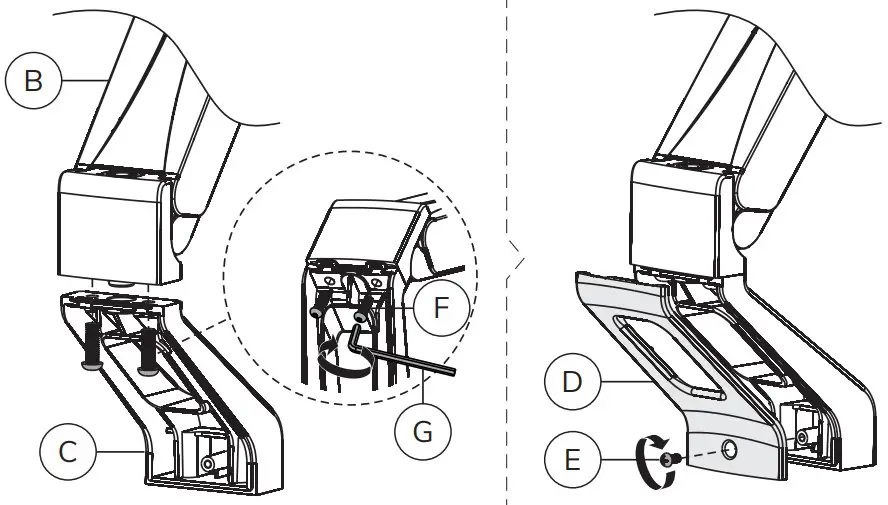 B
F
G
C
D
E