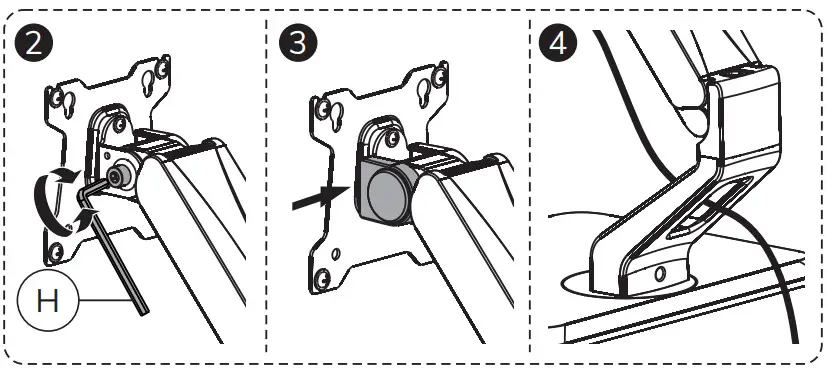 2

H

3

4