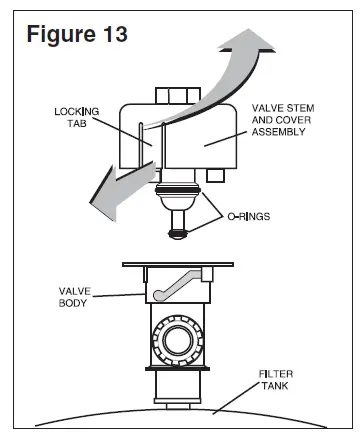 Figure 13

LOCKING TAB

VALVE STEM AND COVER ASSEMBLY

O-RINGS

VALVE BODY

FILTER TANK