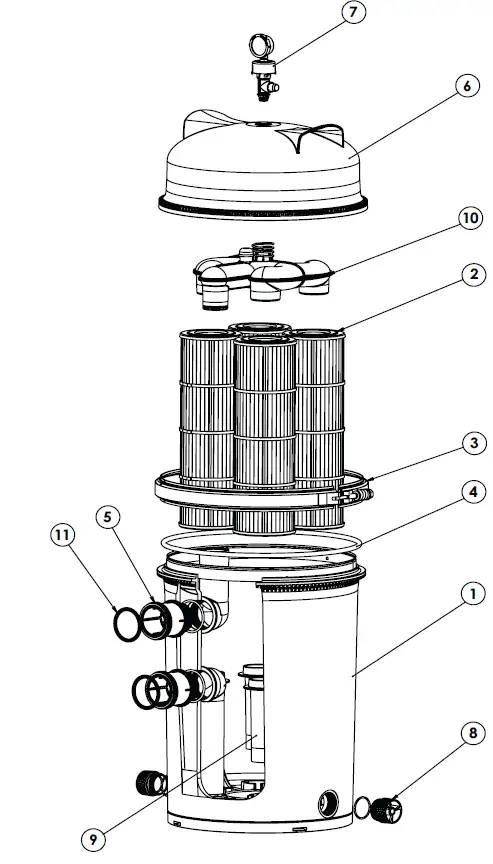 7
6
10
2
3
4
11
5
1
8
9