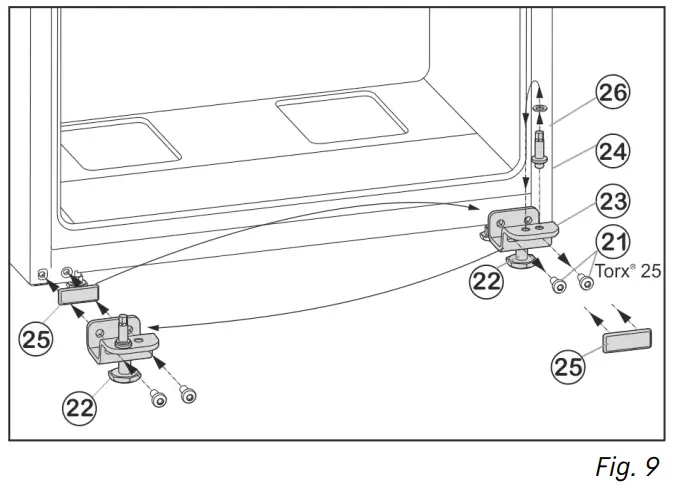 26
24
23
21
Torx® 25
22
25
25
22
Fig. 9