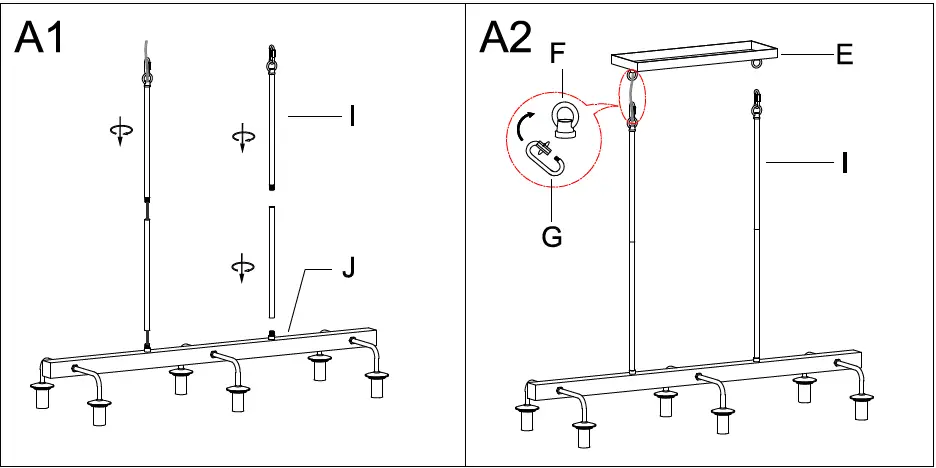 A1

I

J

A2

F

E

I

G