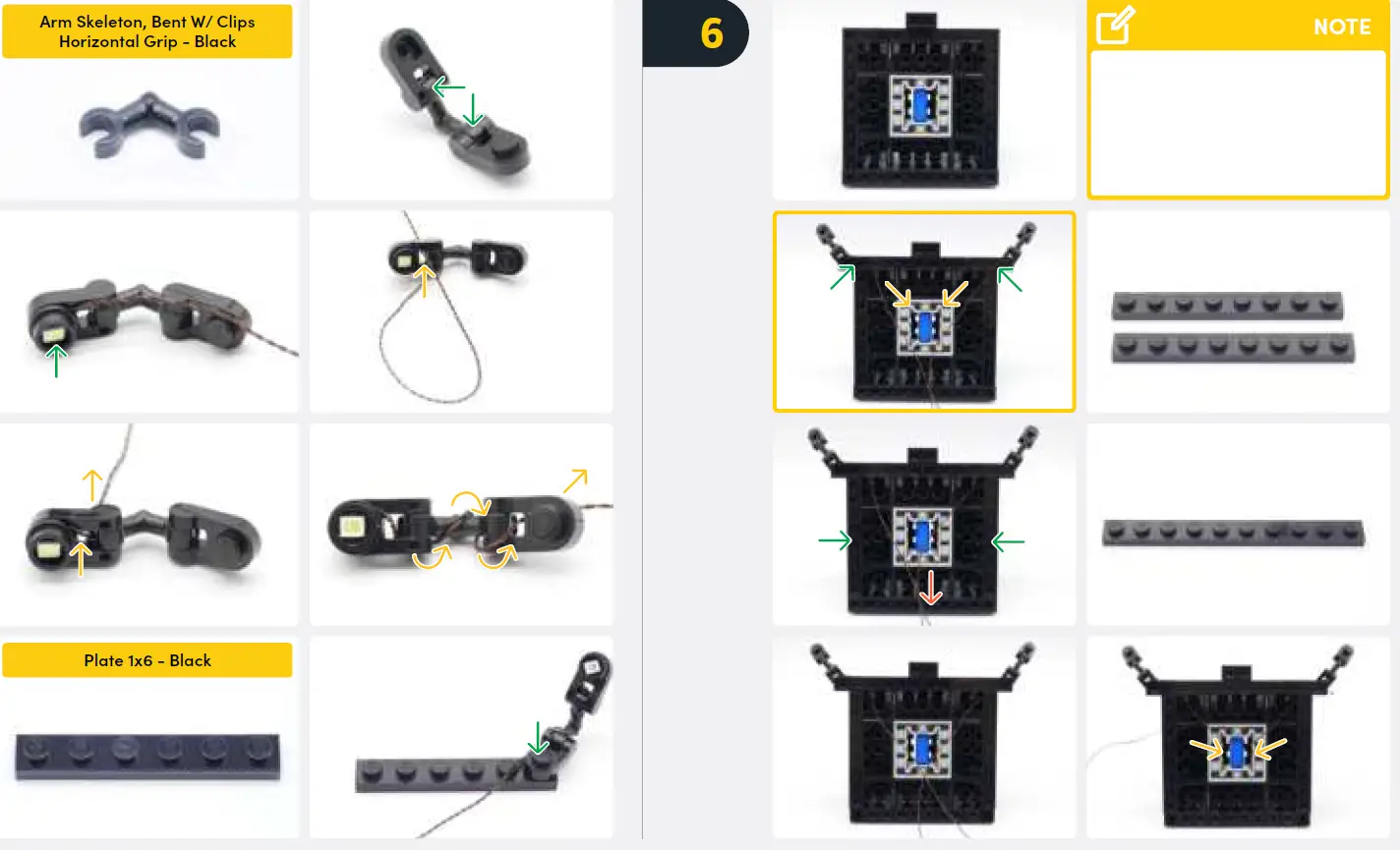 Arm Skeleton, Bent W/ Clips Horizontal Grip - Black

Plate 1x6 - Black

6

NOTE