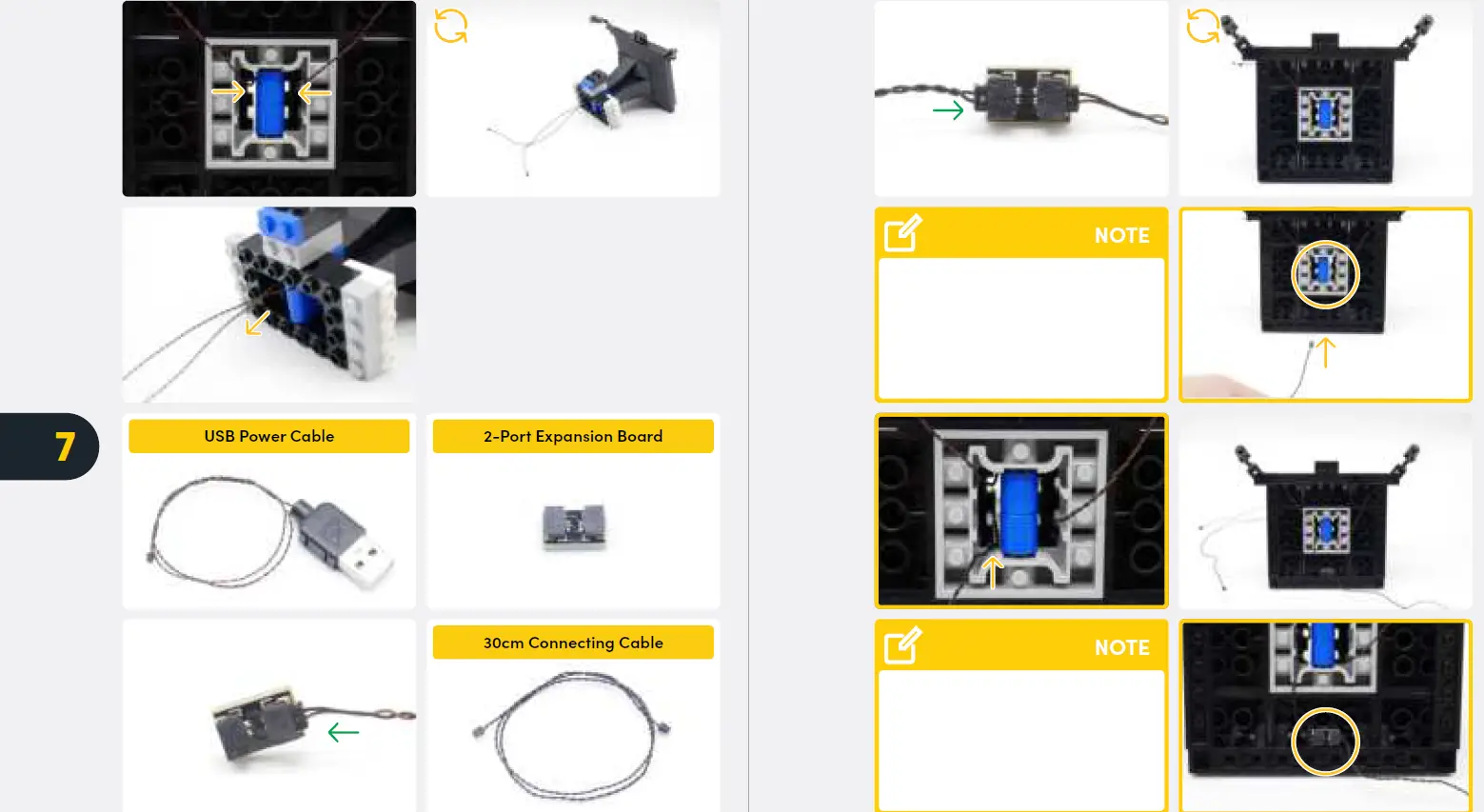 7

USB Power Cable

2-Port Expansion Board

30cm Connecting Cable

NOTE

NOTE