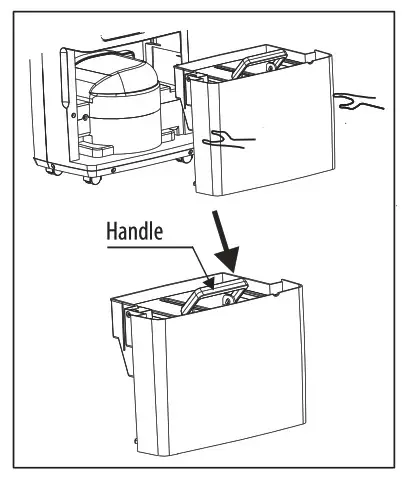 Handle