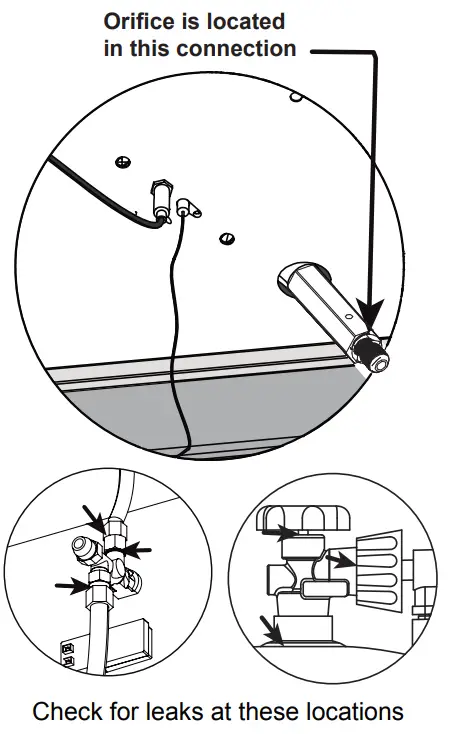 Orifice is located in this connection

Check for leaks at these locations