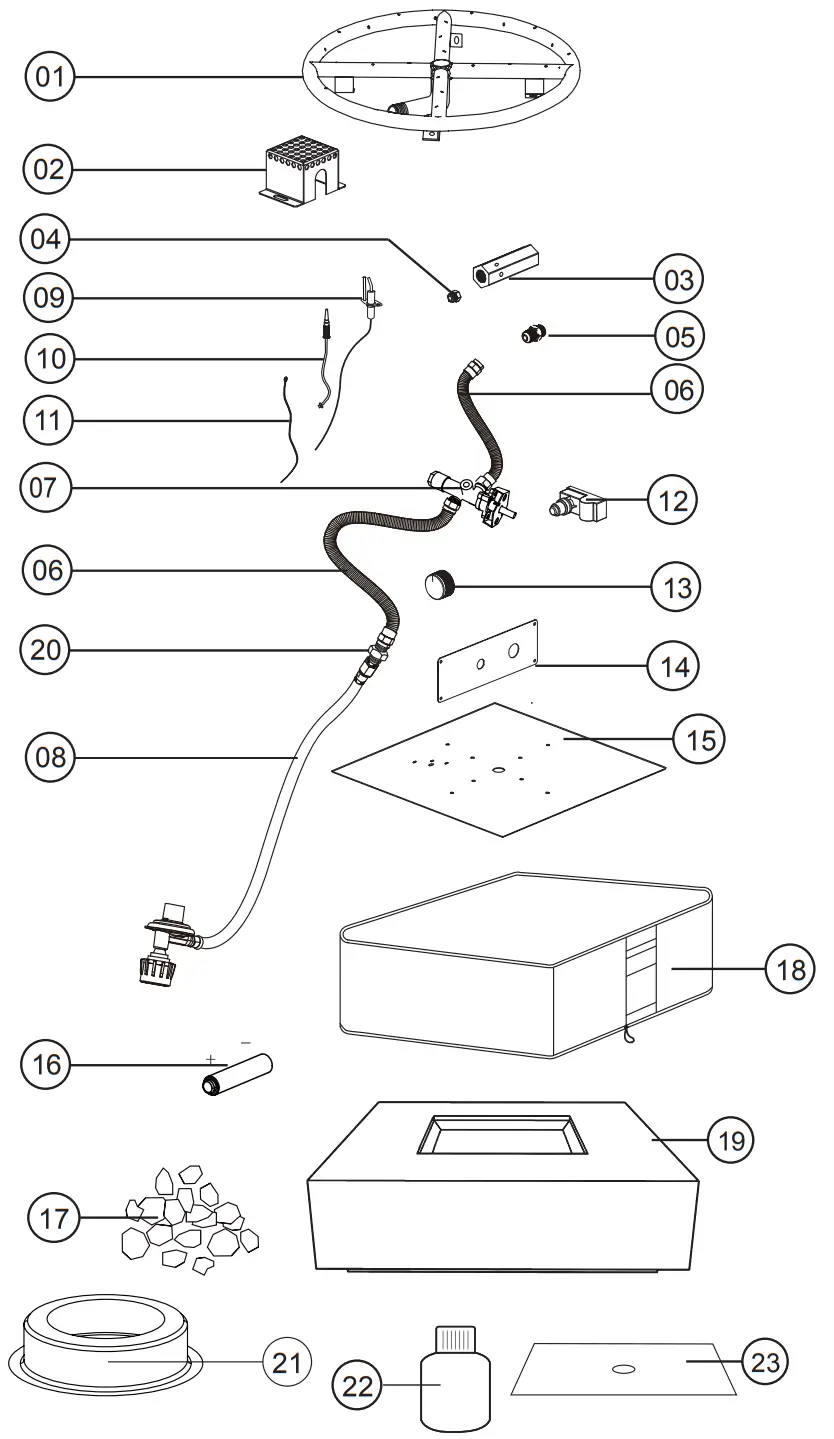 01
02
04
03
09
05
10
06
11
07
12
06
13
20
14
08
15
18
16
+ −
19
17
21
22
23