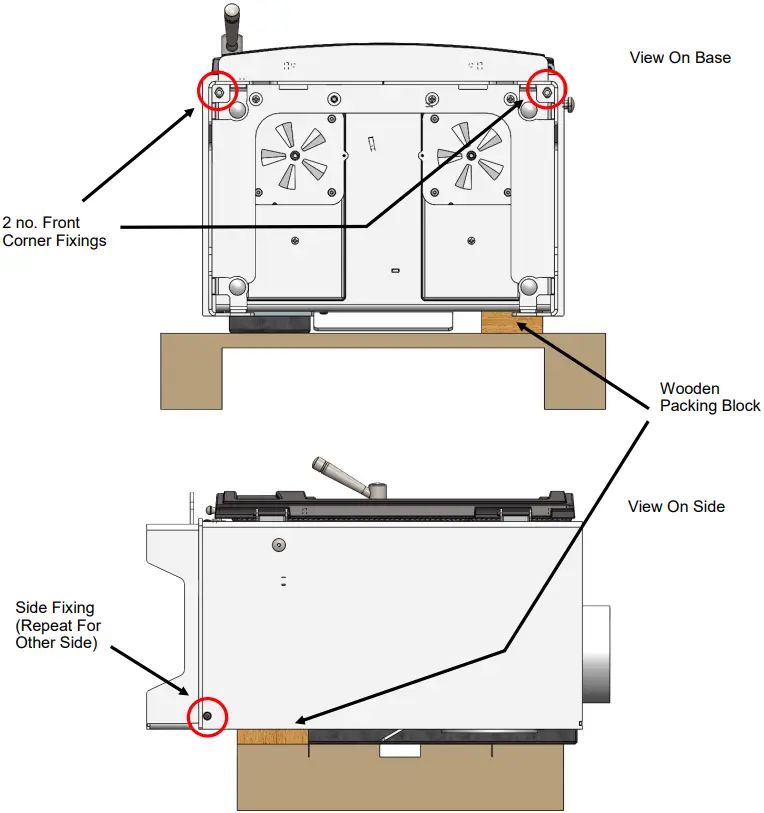 View On Base

2 no. Front Corner Fixings

Wooden Packing Block

View On Side

Side Fixing (Repeat For Other Side)