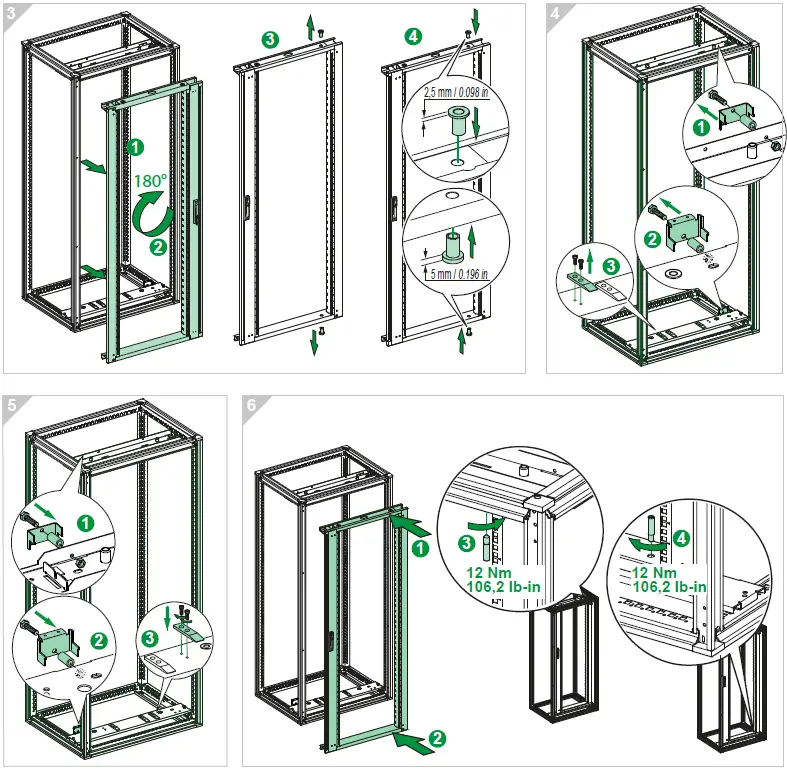 3

1

180°

2

3

4

2,5 mm / 0.098 in

5 mm / 0.196 in

4

1

2

3

5

1

2

3

6

1

2

3

12 Nm
106,2 lb-in

4

12 Nm
106,2 lb-in