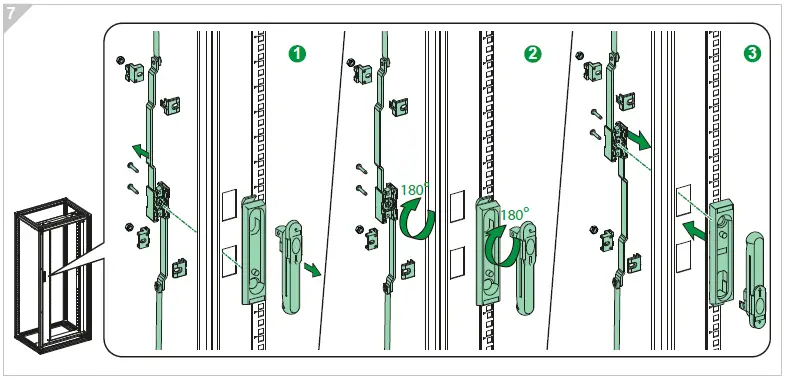 7

1

2

180°

180°

3