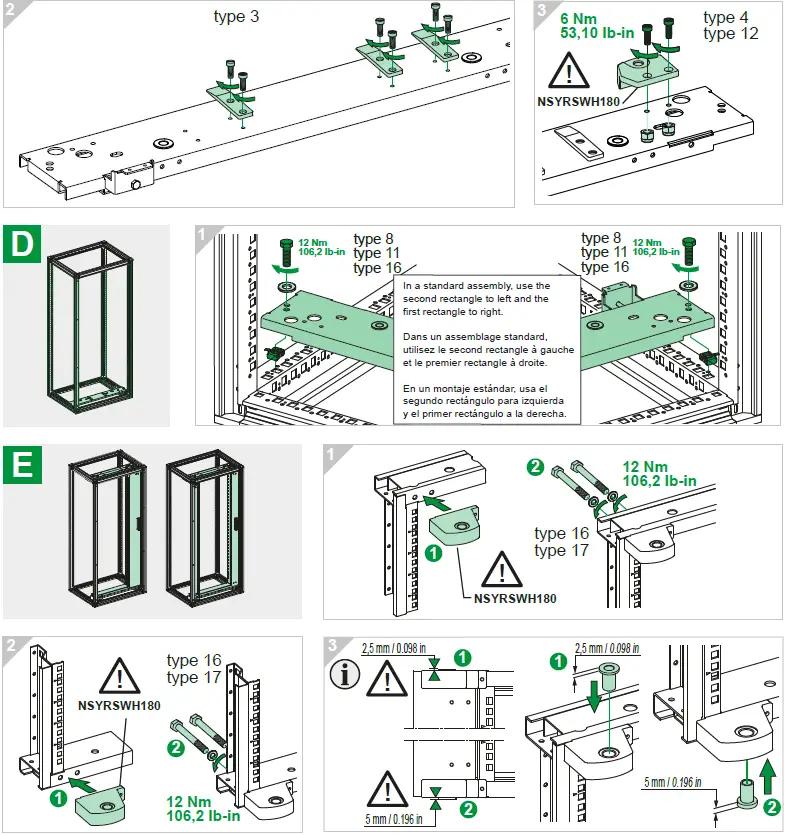 2
type 3

3
6 Nm
53,10 lb-in
type 4
type 12
NSYRSWH180

D

1
12 Nm
106,2 lb-in
type 8
type 11
type 16

type 8
type 11
type 16
12 Nm
106,2 lb-in

In a standard assembly, use the second rectangle to left and the first rectangle to right.

Dans un assemblage standard, utilisez le second rectangle à gauche et le premier rectangle à droite.

En un montaje estándar, usa el segundo rectángulo para izquierda y el primer rectángulo a la derecha.

E

1
1
NSYRSWH180
2
12 Nm
106,2 lb-in
type 16
type 17

2
NSYRSWH180
1
type 16
type 17
2
12 Nm
106,2 lb-in

3
2,5 mm / 0.098 in
1
5 mm / 0.196 in
2
1
2,5 mm / 0.098 in
5 mm / 0.196 in
2