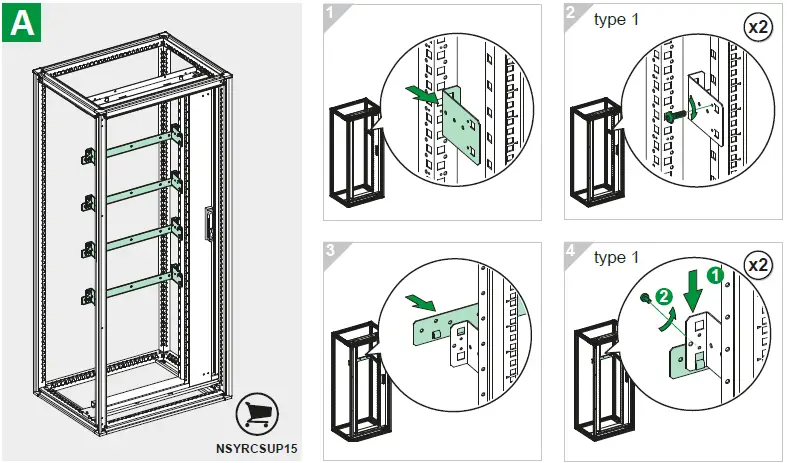 A

NSYRCSUP15

1

2 type 1 x2

3

4 type 1 x2

1

2