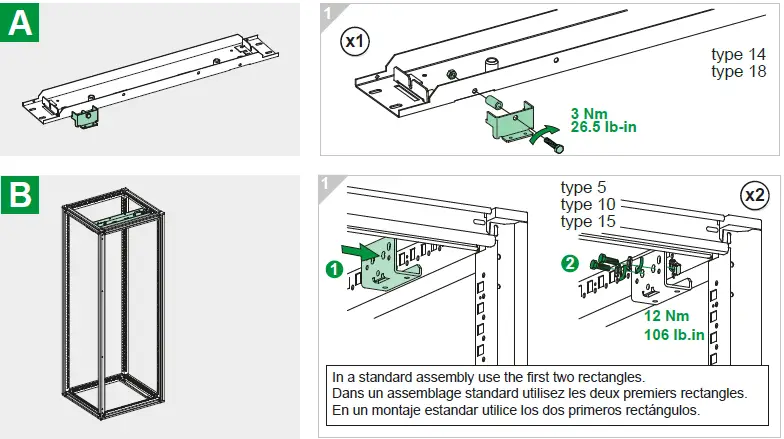 A

1

x1

type 14
type 18

3 Nm
26.5 lb-in

B

1

type 5
type 10
type 15

x2

1

2

12 Nm
106 lb.in

In a standard assembly use the first two rectangles.
Dans un assemblage standard utilisez les deux premiers rectangles.
En un montaje estandar utilice los dos primeros rectángulos.