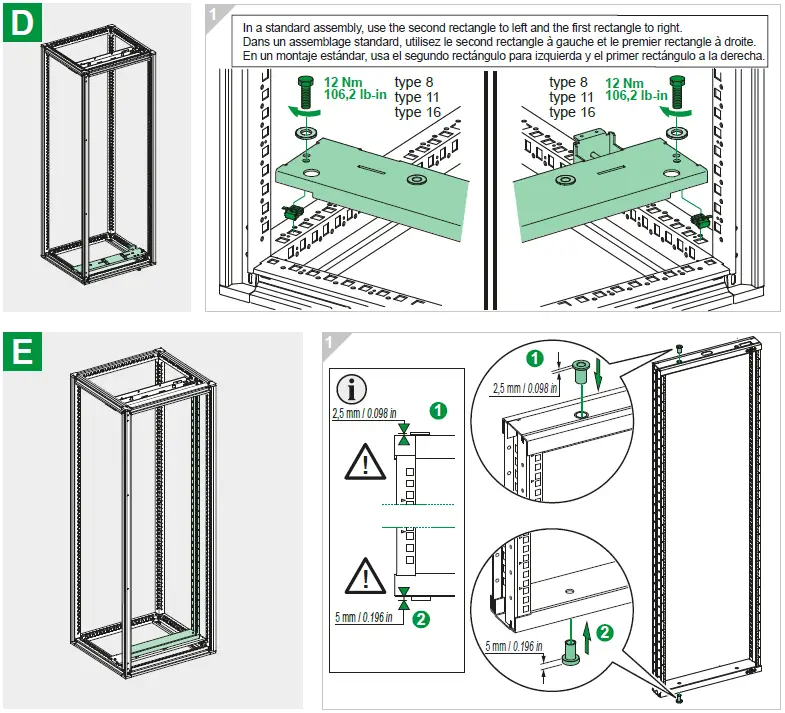 D

1

In a standard assembly, use the second rectangle to left and the first rectangle to right.
Dans un assemblage standard, utilisez le second rectangle à gauche et le premier rectangle à droite.
En un montaje estándar, usa el segundo rectángulo para izquierda y el primer rectángulo a la derecha.

12 Nm
106,2 lb-in

type 8
type 11
type 16

type 8
type 11
type 16

12 Nm
106,2 lb-in

E

1

2,5 mm / 0.098 in

1

5 mm / 0.196 in

2

1

2,5 mm / 0.098 in

5 mm / 0.196 in

2