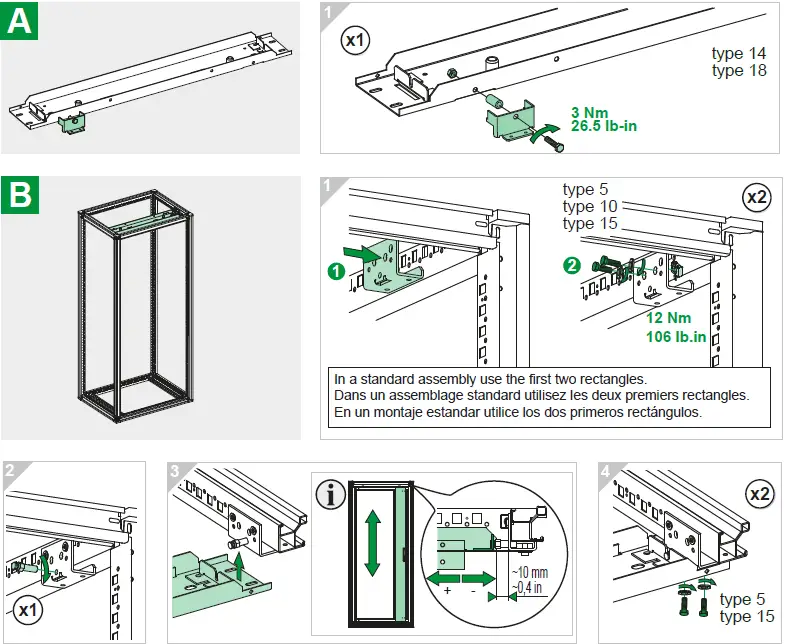 A

1

x1

type 14
type 18

3 Nm
26.5 lb-in

B

1

type 5
type 10
type 15

x2

1

2

12 Nm
106 lb.in

In a standard assembly use the first two rectangles.
Dans un assemblage standard utilisez les deux premiers rectangles.
En un montaje estandar utilice los dos primeros rectángulos.

2

x1

3

i

+ -

~10 mm
~0.4 in

4

x2

type 5
type 15