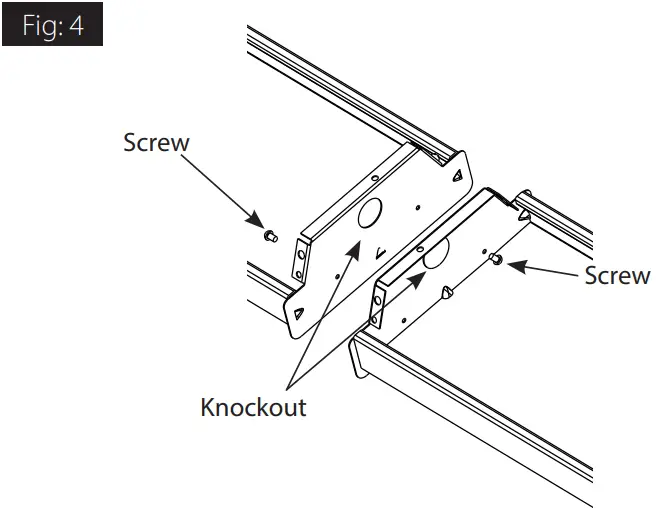 Fig: 4

Screw

Screw

Knockout