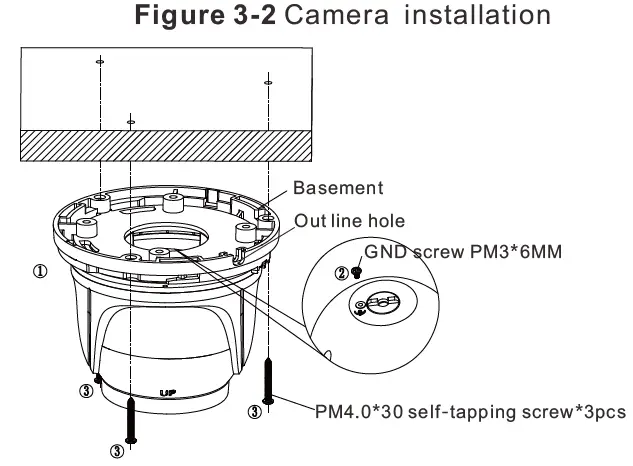 Figure 3-2 Camera installation

Basement

Out line hole

GND screw PM3*6MM

①

②

③

UP

③

③

PM4.0*30 self-tapping screw*3pcs