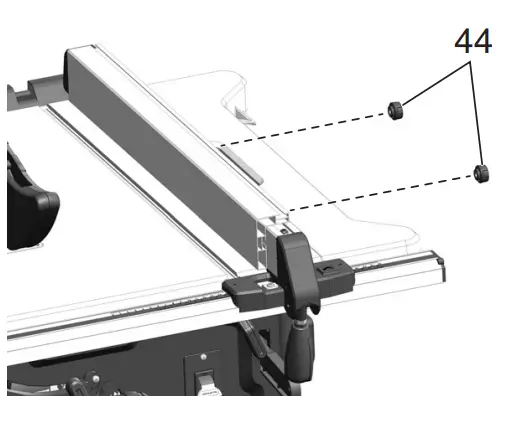 44