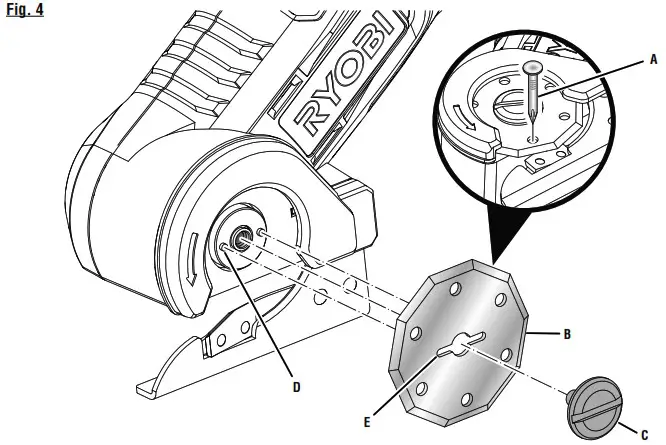 Fig. 4

RYOBI

A

B

C

D

E