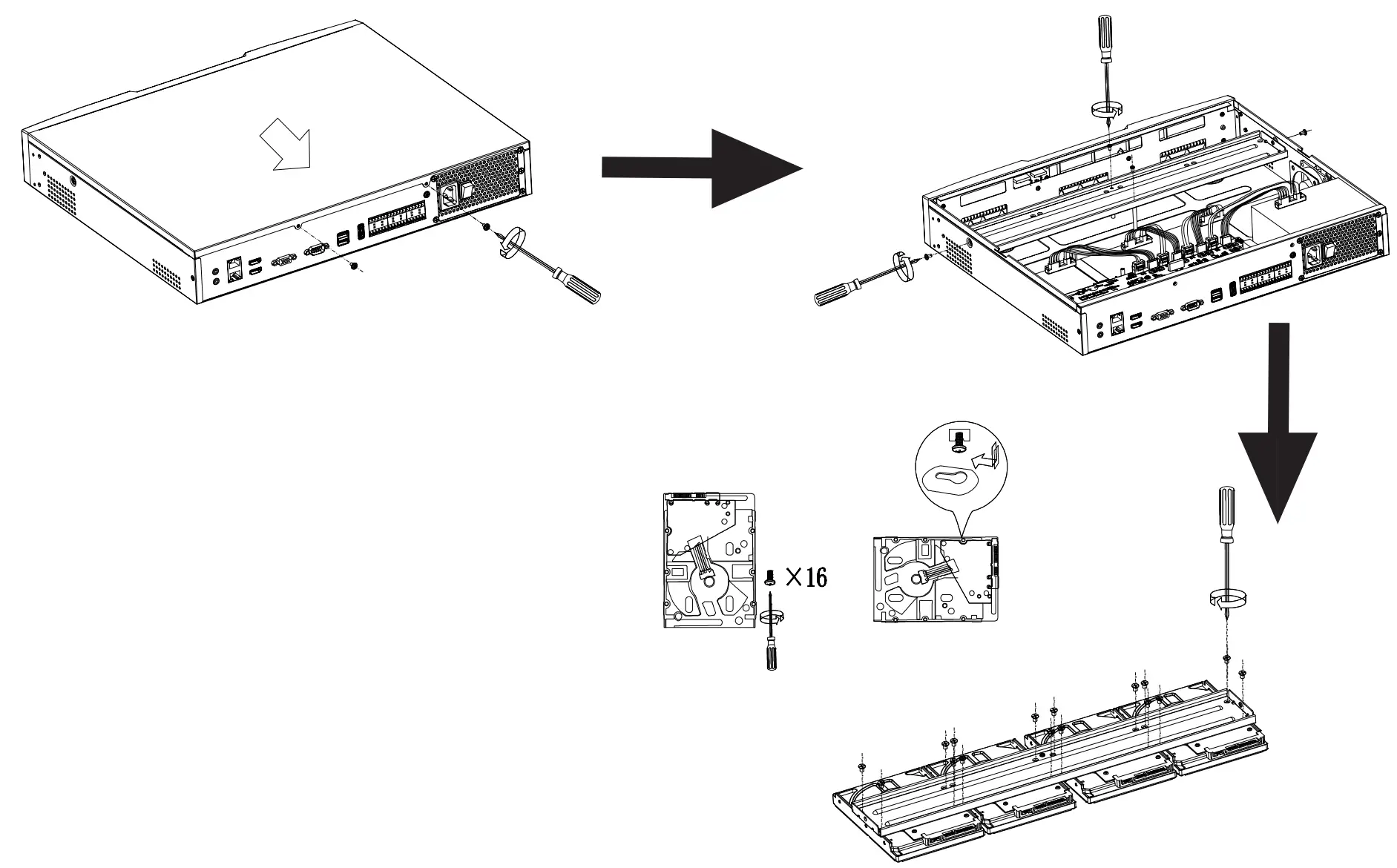 ×16