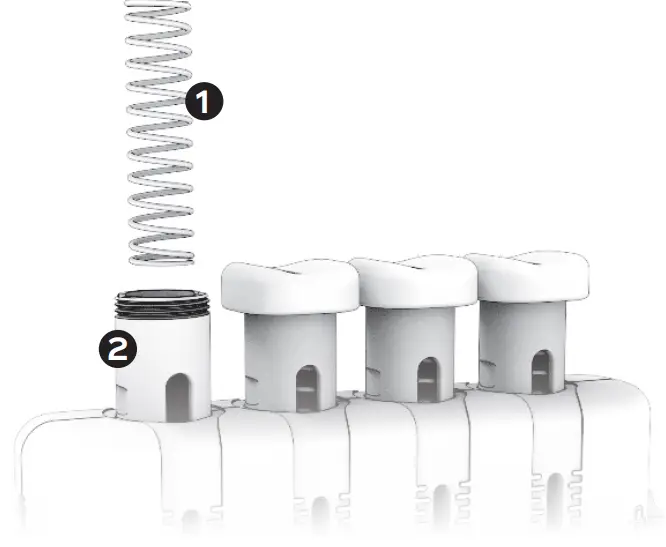 1
2