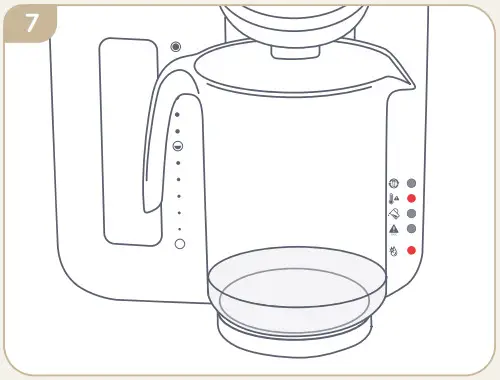 7