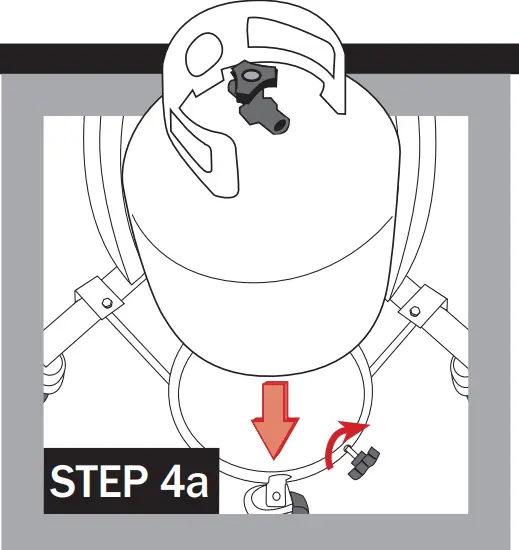 STEP 4a