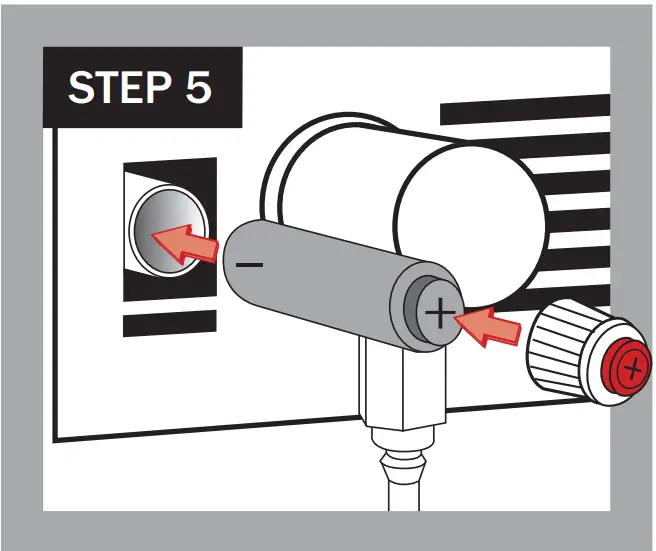 STEP 5

−

+

+