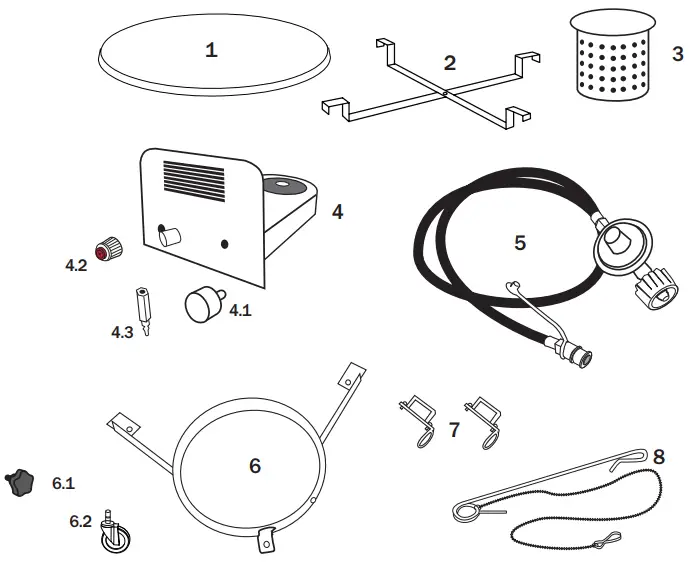 1
2
3
4
4.2
4.3
4.1
5
6
6.1
6.2
7
8