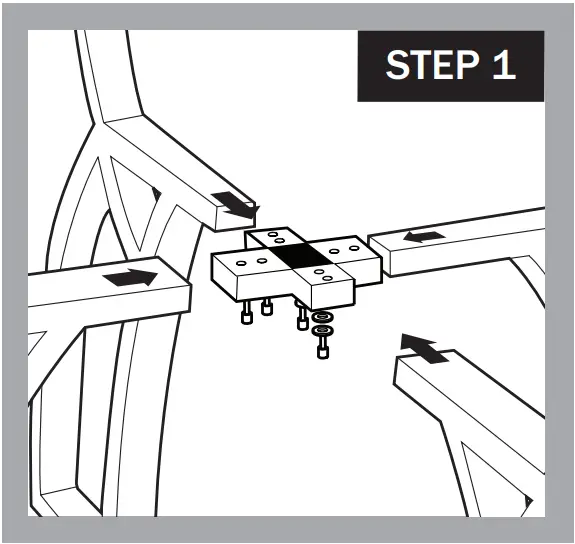 STEP 1