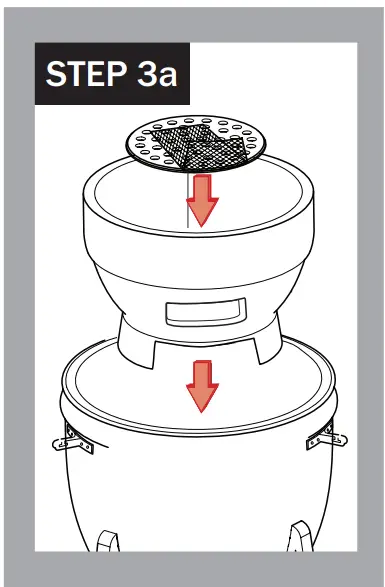 STEP 3a