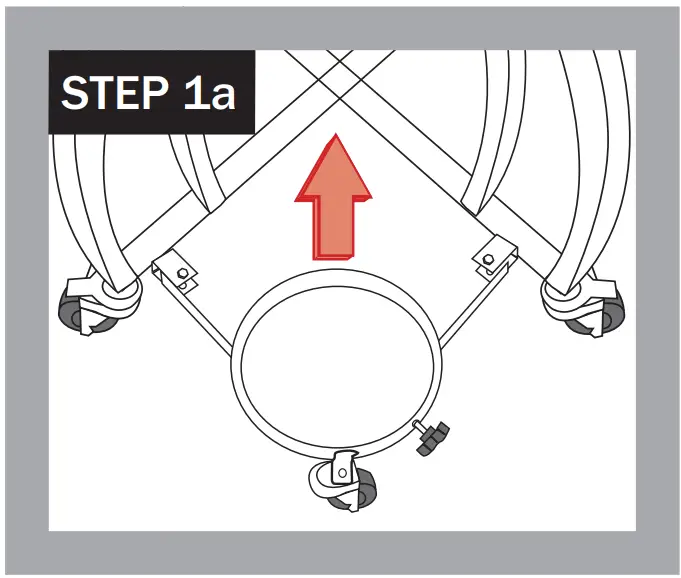 STEP 1a