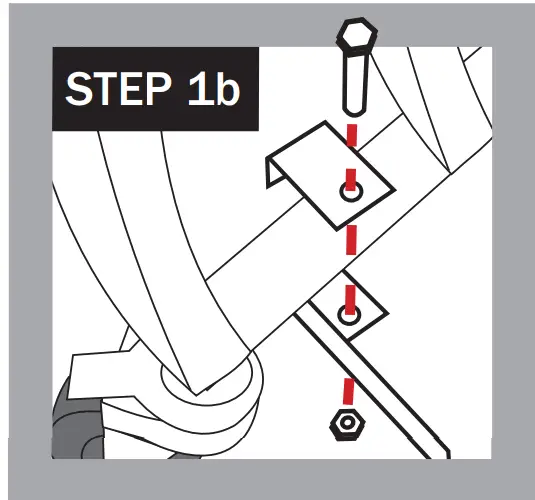 STEP 1b